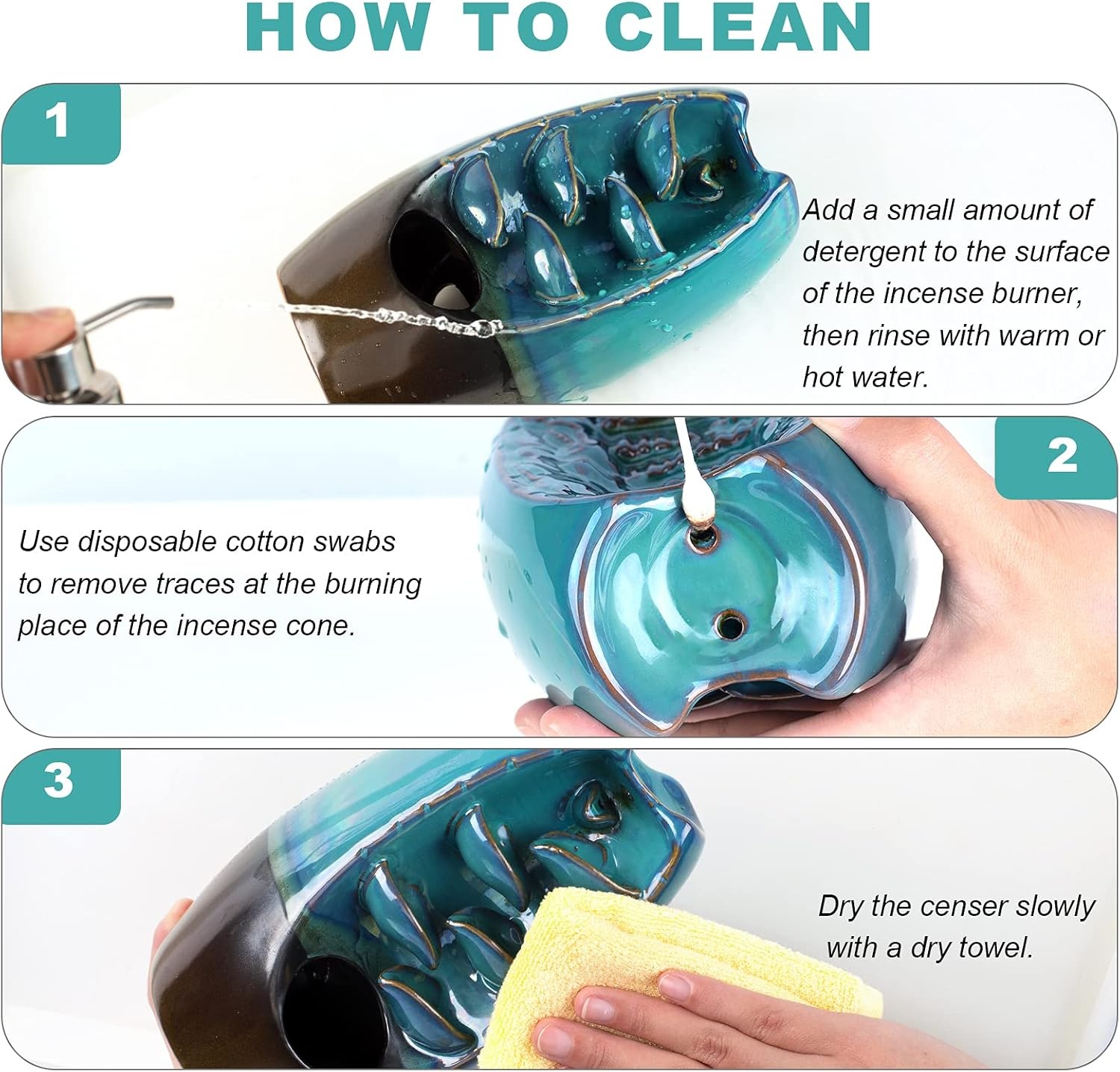 HOW TO CLEAN

1

Add a small amount of detergent to the surface of the incense burner, then rinse with warm or hot water.

2

Use disposable cotton swabs to remove traces at the burning place of the incense cone.

3

Dry the censer slowly with a dry towel.