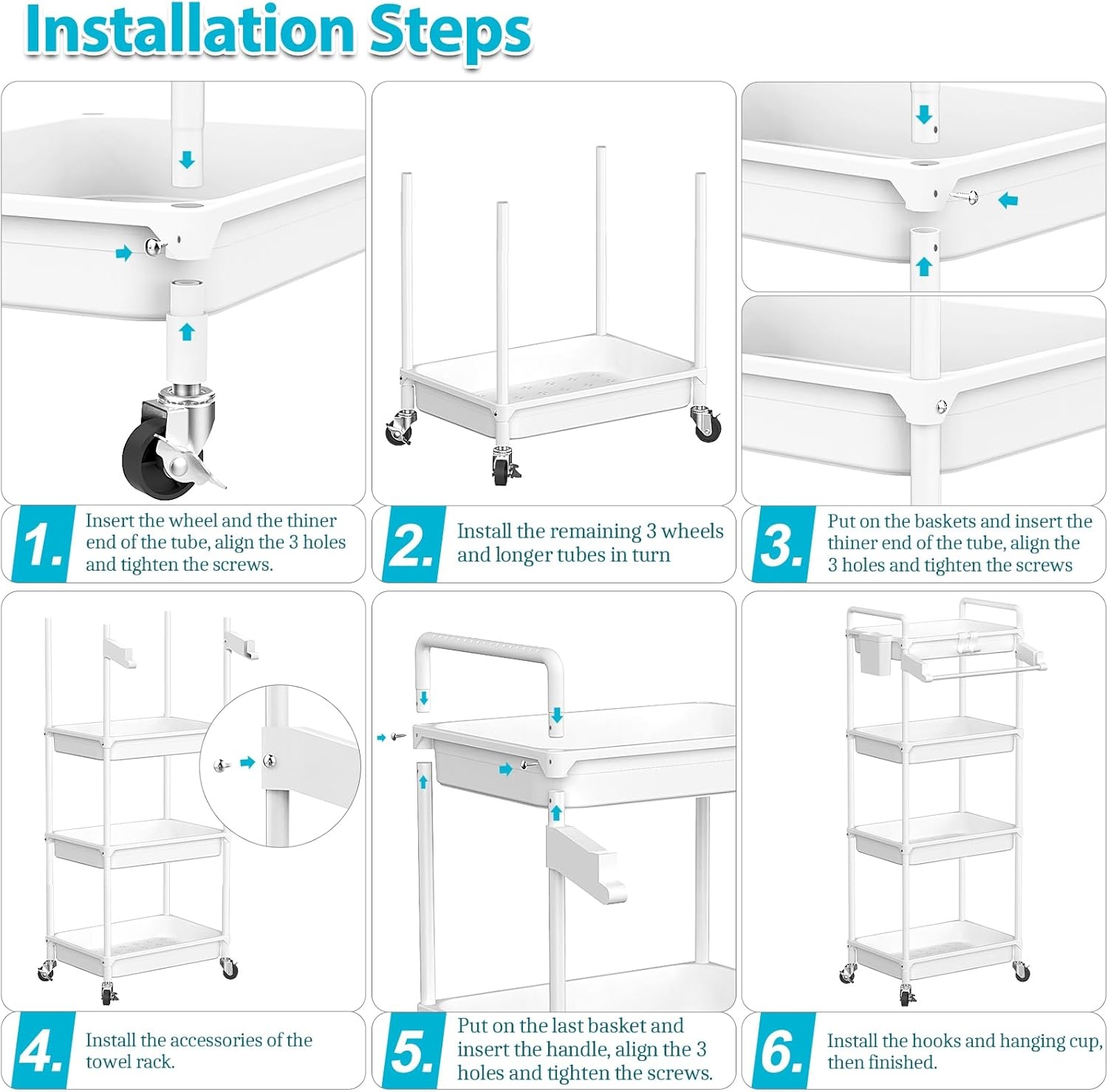 Installation Steps

1. Insert the wheel and the thiner end of the tube, align the 3 holes and tighten the screws.

2. Install the remaining 3 wheels and longer tubes in turn

3. Put on the baskets and insert the thiner end of the tube, align the 3 holes and tighten the screws

4. Install the accessories of the towel rack.

5. Put on the last basket and insert the handle, align the 3 holes and tighten the screws.

6. Install the hooks and hanging cup, then finished.